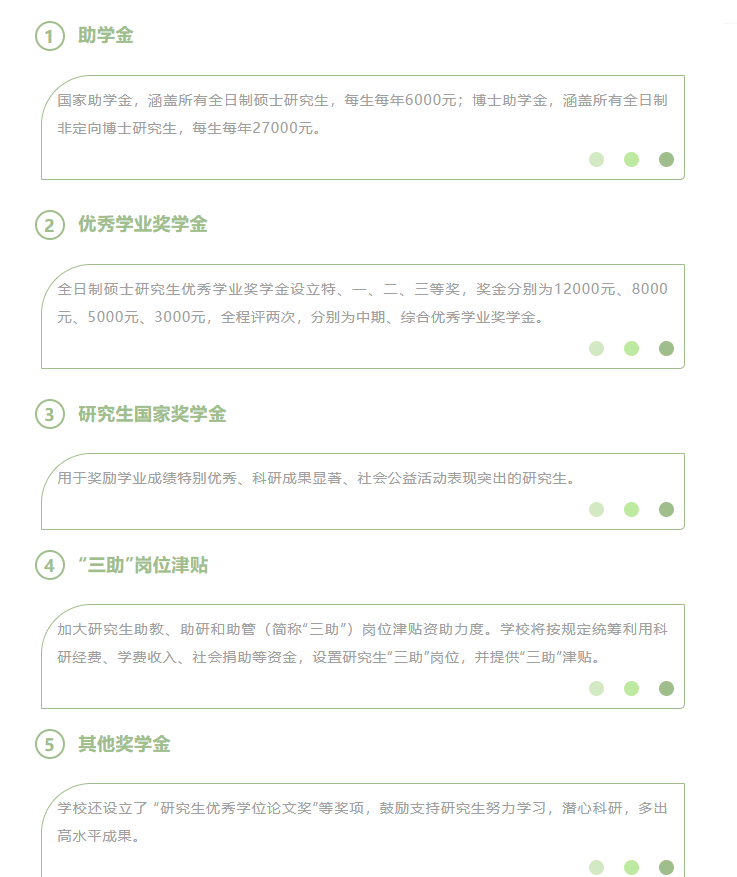 1 助学金

国家助学金，涵盖所有全日制硕士研究生，每生每年6000元；博士助学金，涵盖所有全日制非定向博士研究生，每生每年27000元。

2 优秀学业奖学金

全日制硕士研究生优秀学业奖学金设立特、一、二、三等奖，奖金分别为12000元、8000元、5000元、3000元，全程评两次，分别为中期、综合优秀学业奖学金。

3 研究生国家奖学金

用于奖励学业成绩特别优秀、科研成果显著、社会公益活动表现突出的研究生。

4 “三助”岗位津贴

加大研究生助教、助研和助管（简称“三助”）岗位津贴资助力度。学校将按规定统筹利用科研经费、学费收入、社会捐助等资金，设置研究生“三助”岗位，并提供“三助”津贴。

5 其他奖学金

学校还设立了“研究生优秀学位论文奖”等奖项，鼓励支持研究生努力学习，潜心科研，多出高水平成果。